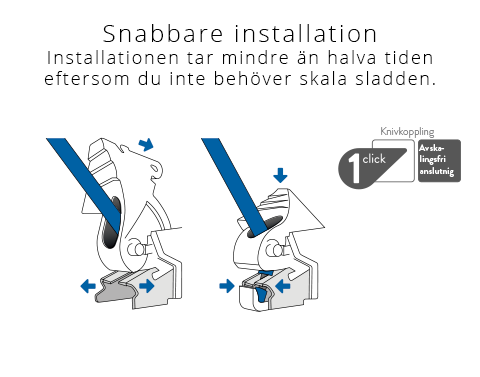 Snabbare installation
Installationen tar mindre än halva tiden eftersom du inte behöver skala sladden.

Knivkoppling
1 click
Avskalingsfri anslutnig